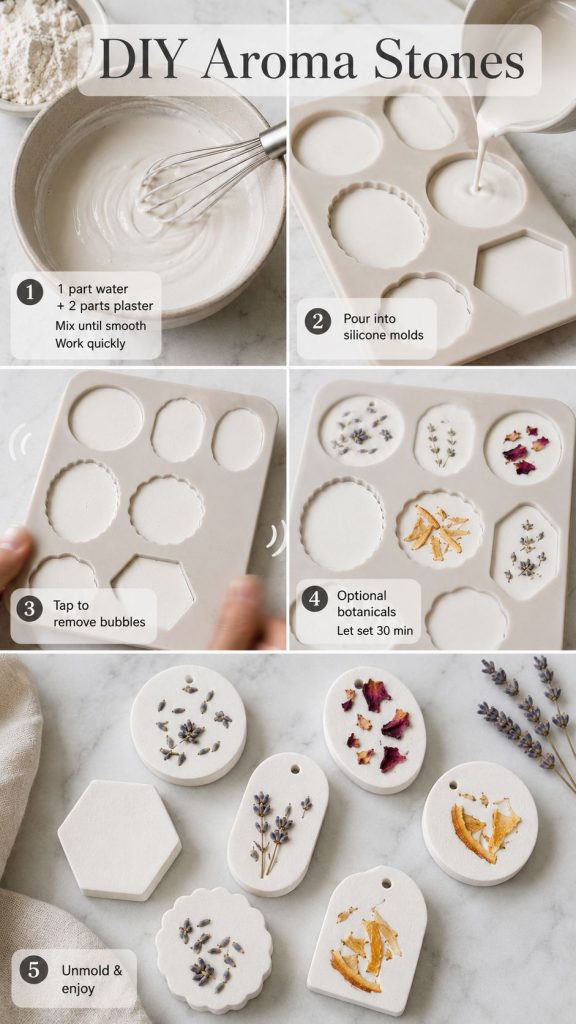 DIY Aroma Stones

1 1 part water + 2 parts plaster
Mix until smooth
Work quickly

2 Pour into silicone molds

3 Tap to remove bubbles

4 Optional botanicals
Let set 30 min

5 Unmold & enjoy